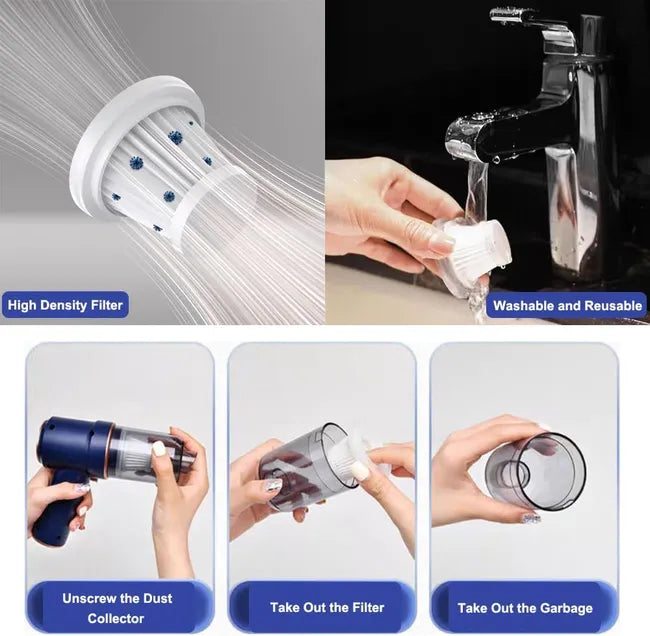 High Density Filter

Washable and Reusable

Unscrew the Dust Collector

Take Out the Filter

Take Out the Garbage